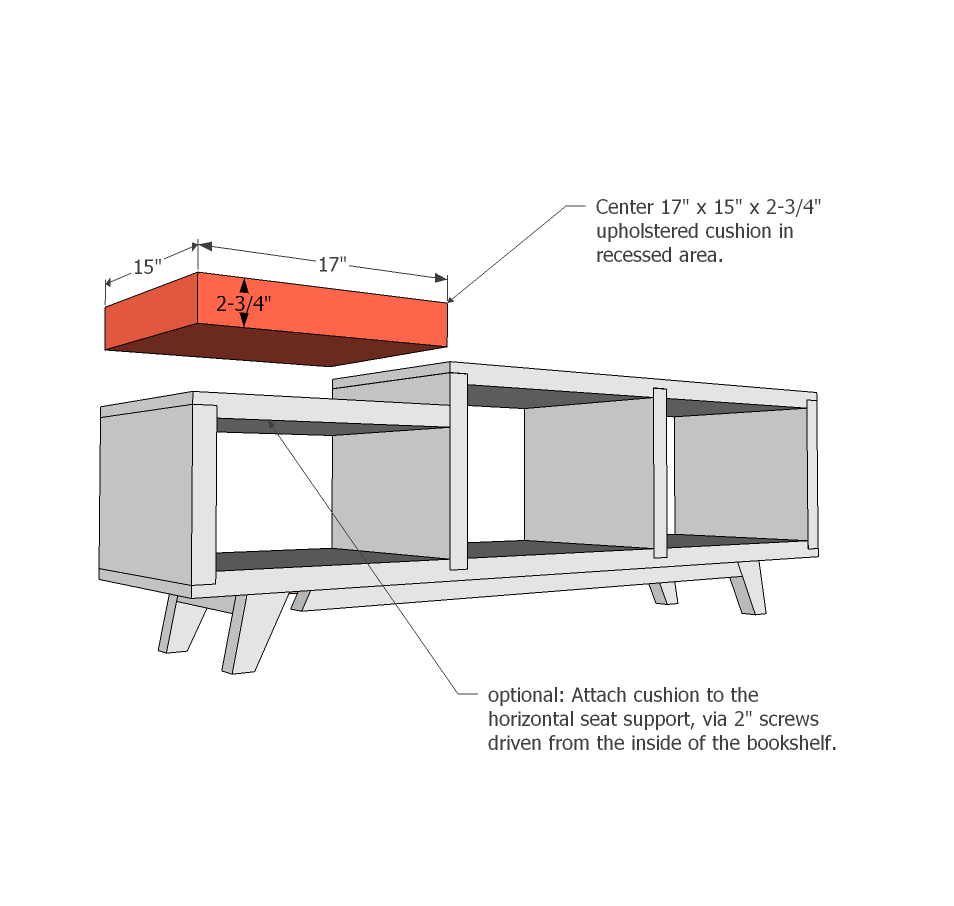 Center 17" x 15" x 2-3/4" upholstered cushion in recessed area.

15"

17"

2-3/4"

optional: Attach cushion to the horizontal seat support, via 2" screws driven from the inside of the bookshelf.